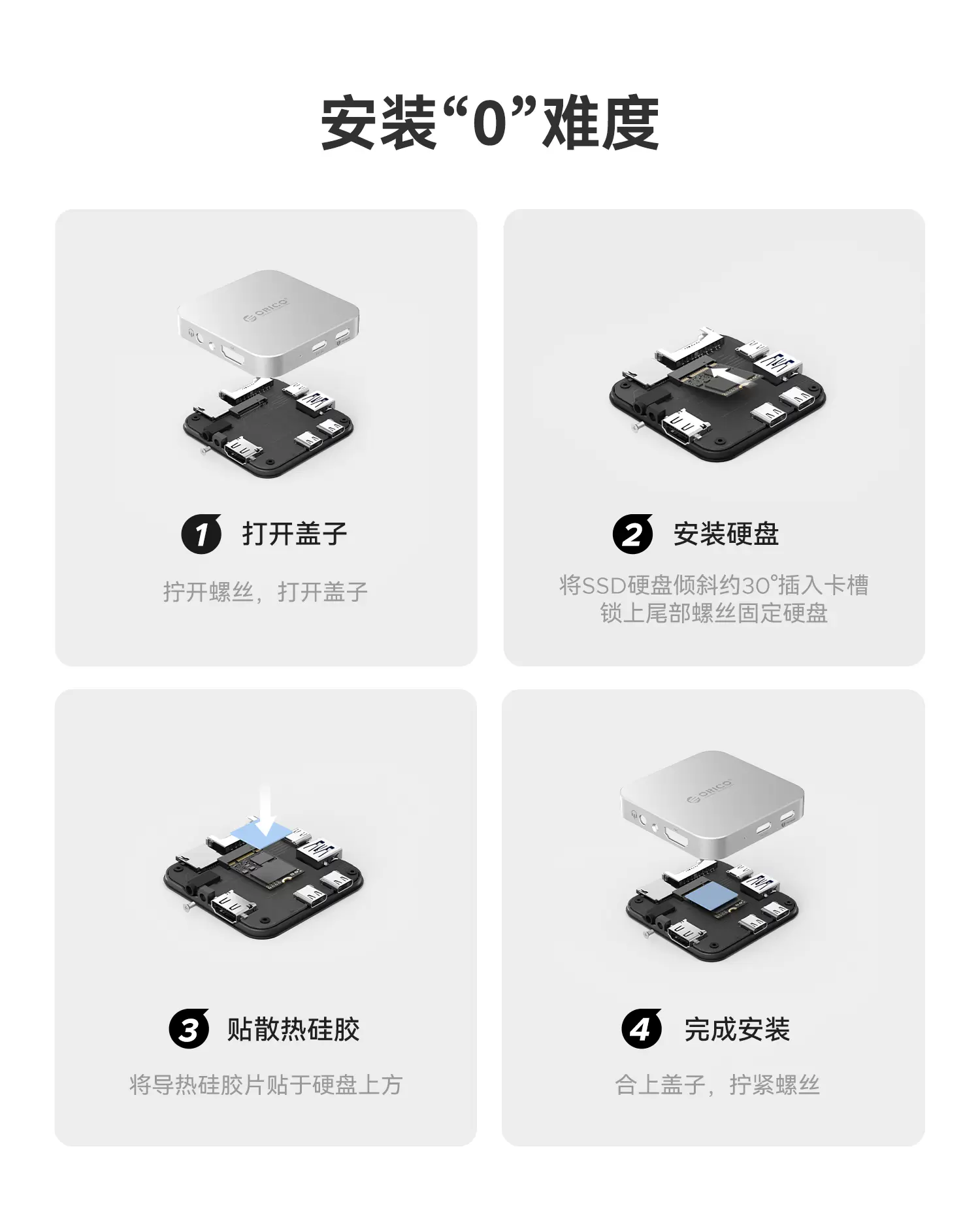 安装“0”难度

ORICO

1 打开盖子

拧开螺丝，打开盖子

2 安装硬盘

将SSD硬盘倾斜约30°插入卡槽
锁上尾部螺丝固定硬盘

3 贴散热硅胶

将导热硅胶片贴于硬盘上方

ORICO

4 完成安装

合上盖子，拧紧螺丝