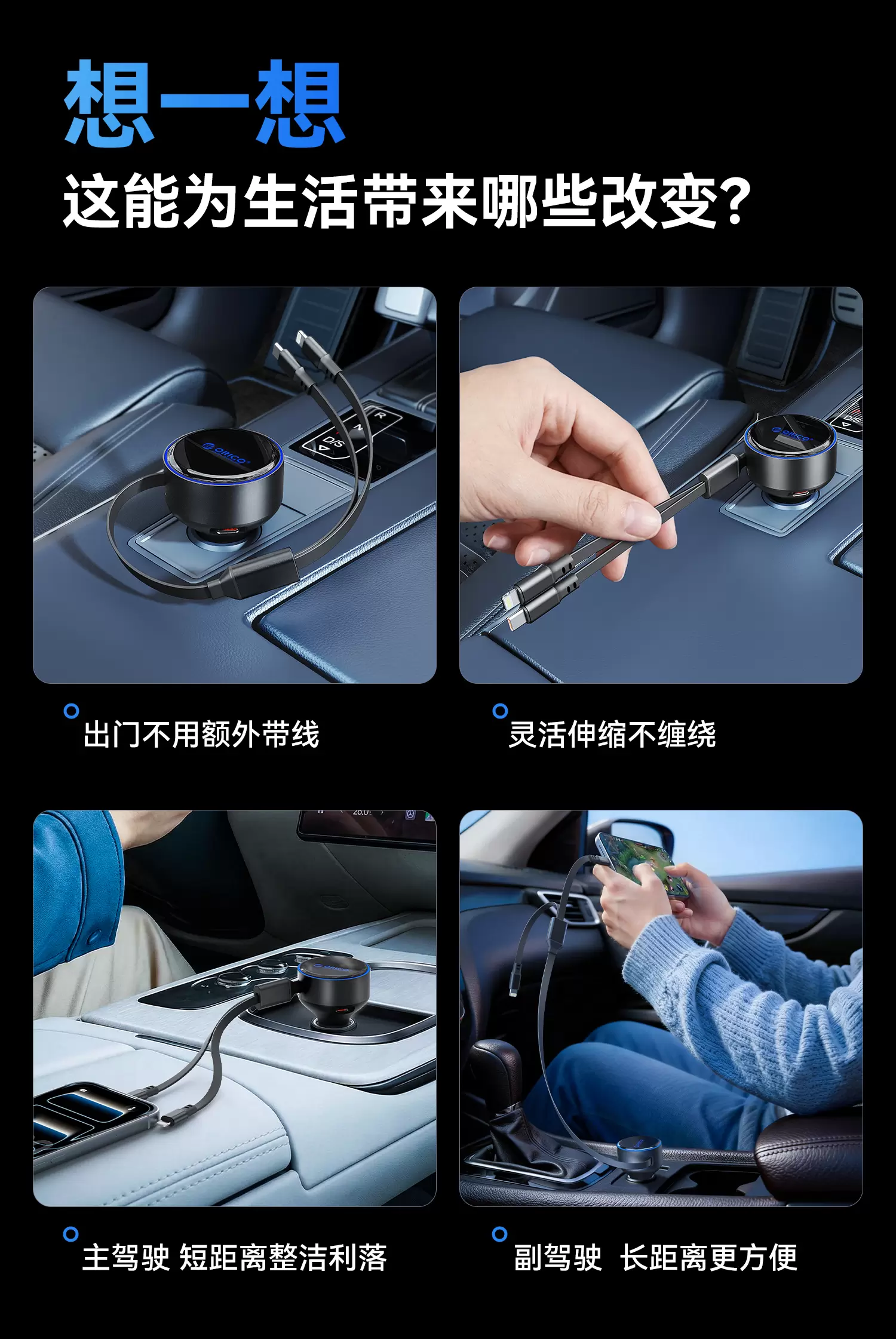 想一想
这能为生活带来哪些改变?

ORICO
R
N
D/S

ORICO
D/S

出门不用额外带线

灵活伸缩不缠绕

ORICO

主驾驶 短距离整洁利落

副驾驶 长距离更方便