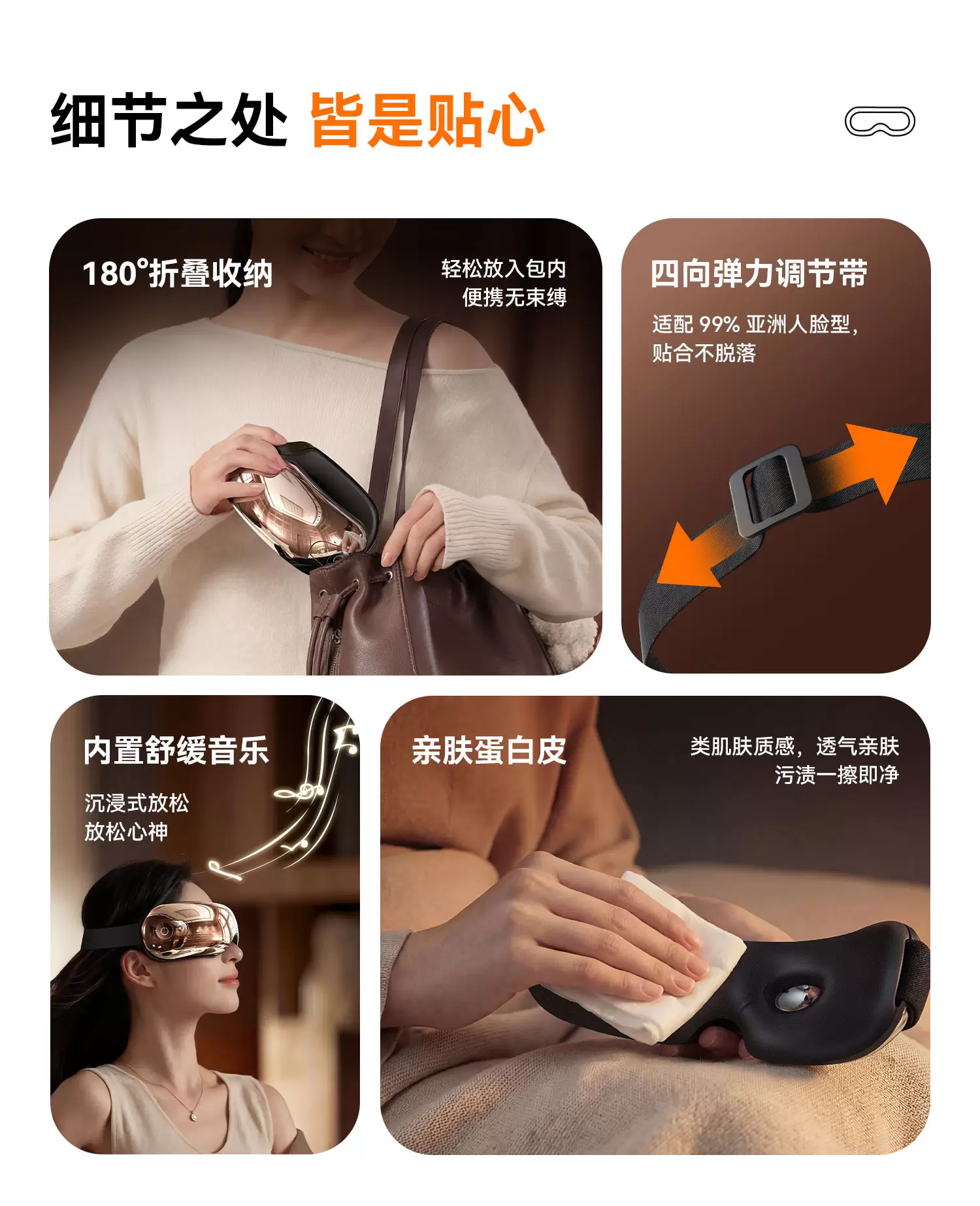 细节之处 皆是贴心

180°折叠收纳

轻松放入包内
便携无束缚

四向弹力调节带

适配 99% 亚洲人脸型，
贴合不脱落

内置舒缓音乐

沉浸式放松
放松心神

亲肤蛋白皮

类肌肤质感，透气亲肤
污渍一擦即净