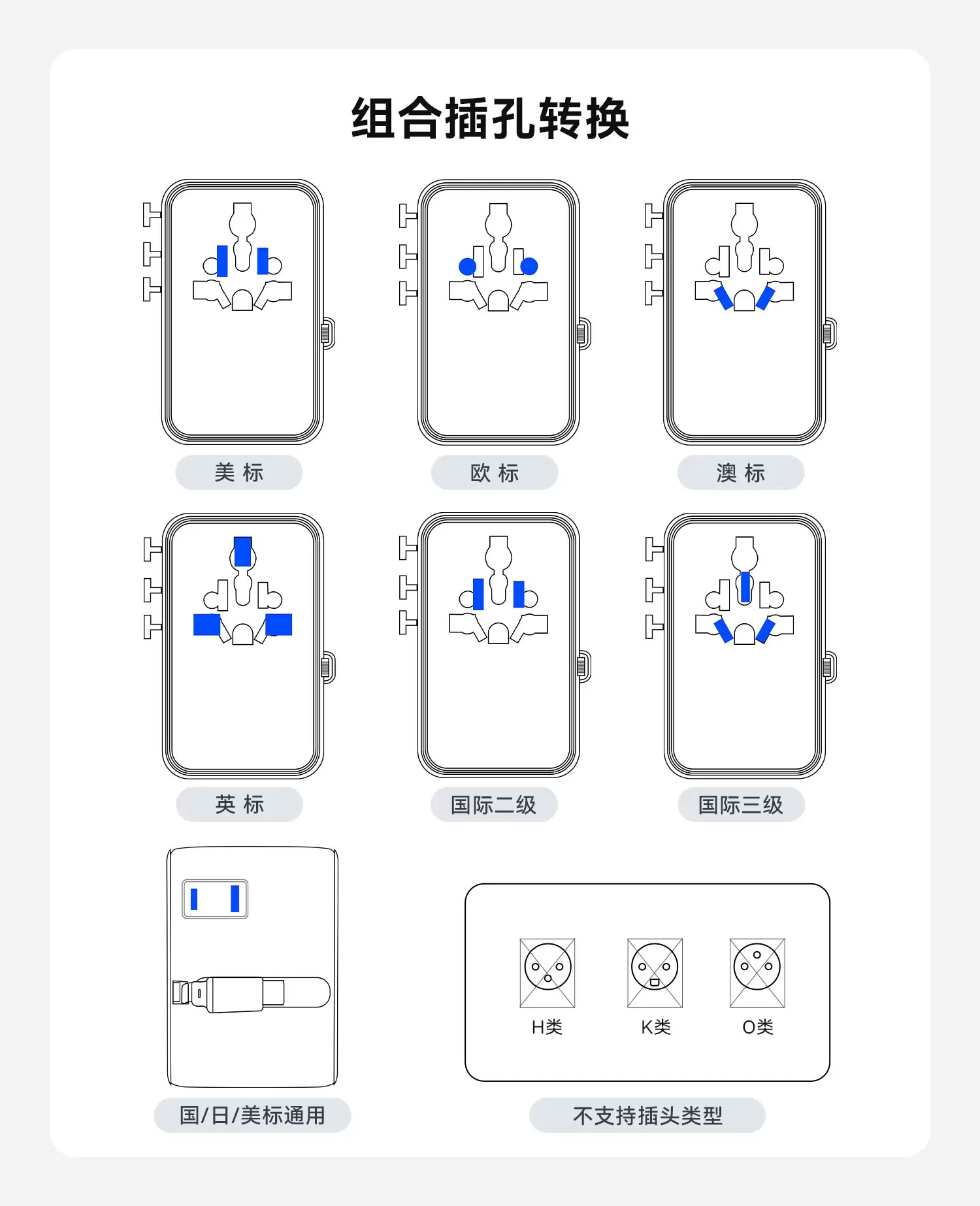 组合插孔转换

美 标

欧 标

澳 标

英 标

国际二级

国际三级

国/日/美标通用

H类

K类

O类

不支持插头类型