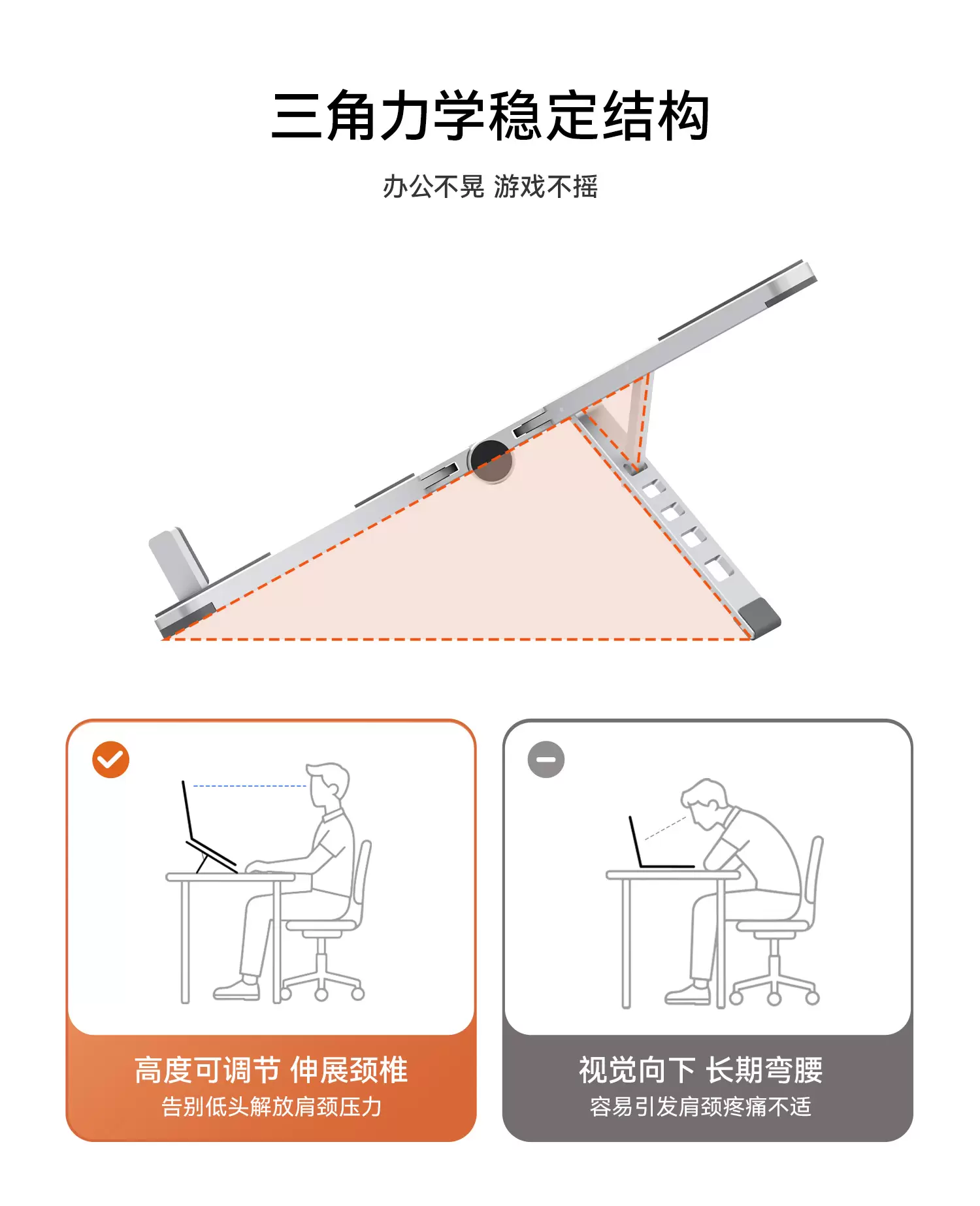 三角力学稳定结构

办公不晃 游戏不摇

高度可调节 伸展颈椎
告别低头解放肩颈压力

视觉向下 长期弯腰
容易引发肩颈疼痛不适